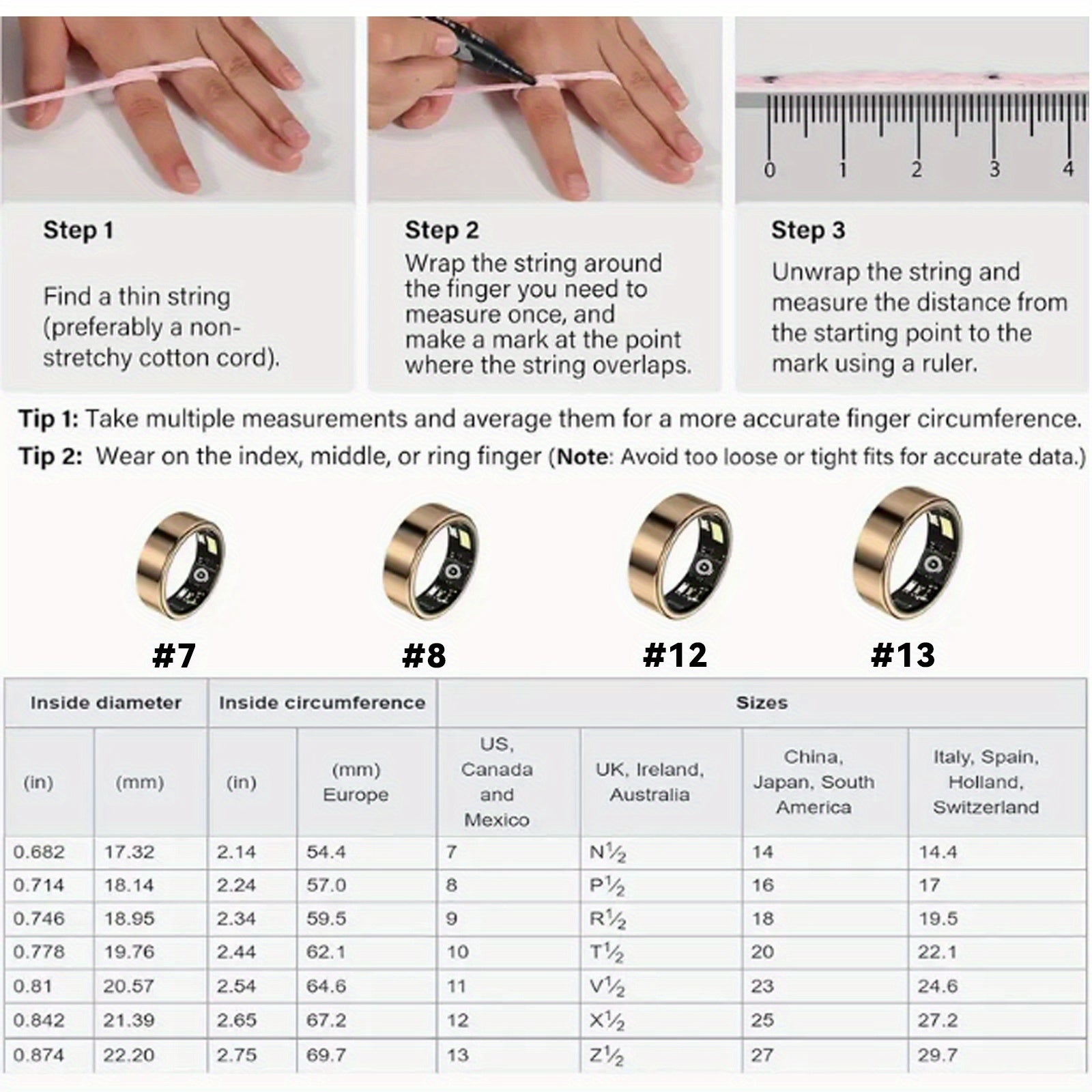 0 1 2 3 4

Step 1

Find a thin string (preferably a non-stretchy cotton cord).

Step 2

Wrap the string around the finger you need to measure once, and make a mark at the point where the string overlaps.

Step 3

Unwrap the string and measure the distance from the starting point to the mark using a ruler.

Tip 1: Take multiple measurements and average them for a more accurate finger circumference.

Tip 2: Wear on the index, middle, or ring finger (Note: Avoid too loose or tight fits for accurate data.)

#7 #8 #12 #13

| Inside diameter | | Inside circumference | | Sizes | | | |
|---|---|---|---|---|---|---|---|
| (in) | (mm) | (in) | (mm) Europe | US, Canada and Mexico | UK, Ireland, Australia | China, Japan, South America | Italy, Spain, Holland, Switzerland |
| 0.682 | 17.32 | 2.14 | 54.4 | 7 | N½ | 14 | 14.4 |
| 0.714 | 18.14 | 2.24 | 57.0 | 8 | P½ | 16 | 17 |
| 0.746 | 18.95 | 2.34 | 59.5 | 9 | R½ | 18 | 19.5 |
| 0.778 | 19.76 | 2.44 | 62.1 | 10 | T½ | 20 | 22.1 |
| 0.81 | 20.57 | 2.54 | 64.6 | 11 | V½ | 23 | 24.6 |
| 0.842 | 21.39 | 2.65 | 67.2 | 12 | X½ | 25 | 27.2 |
| 0.874 | 22.20 | 2.75 | 69.7 | 13 | Z½ | 27 | 29.7 |